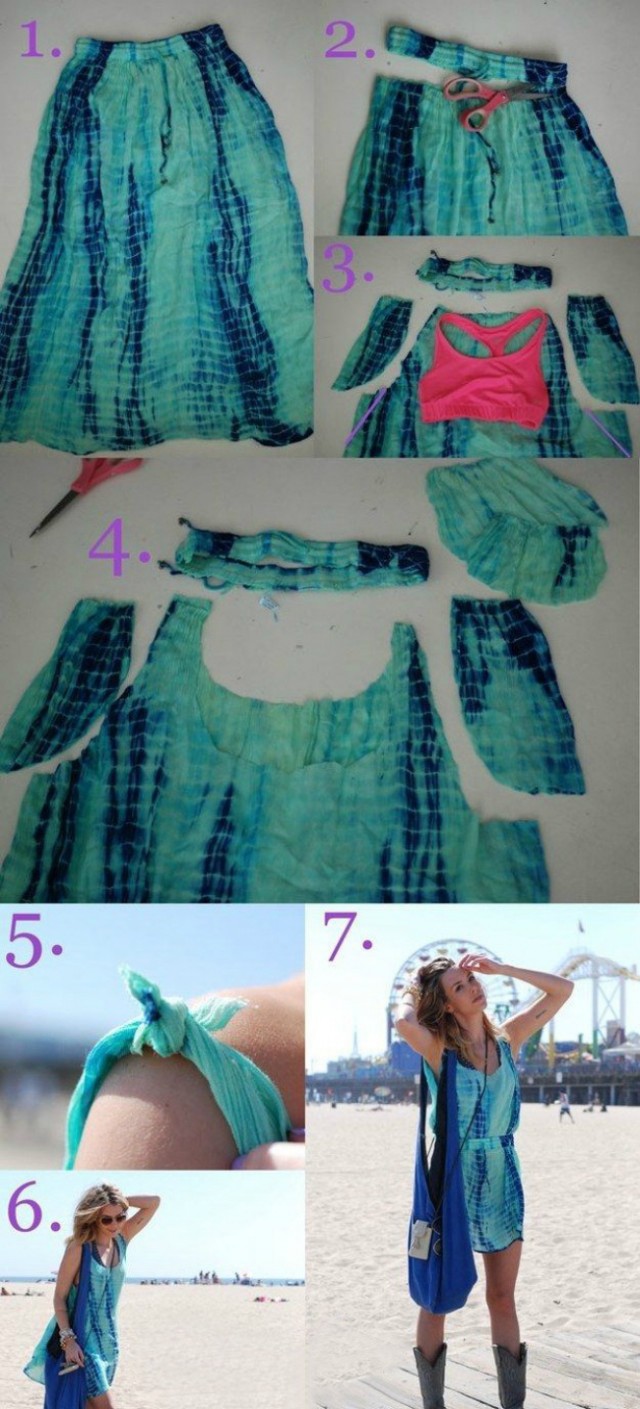 1.
2.
3.
4.
5.
7.
6.