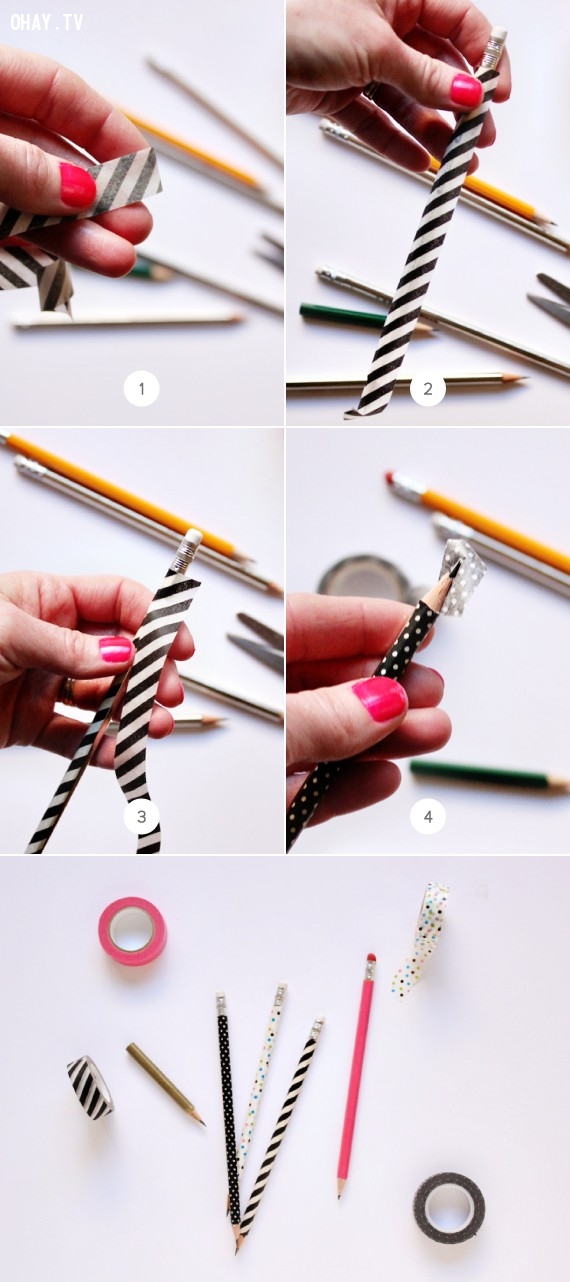 OHAY.TV

1

2

3

4