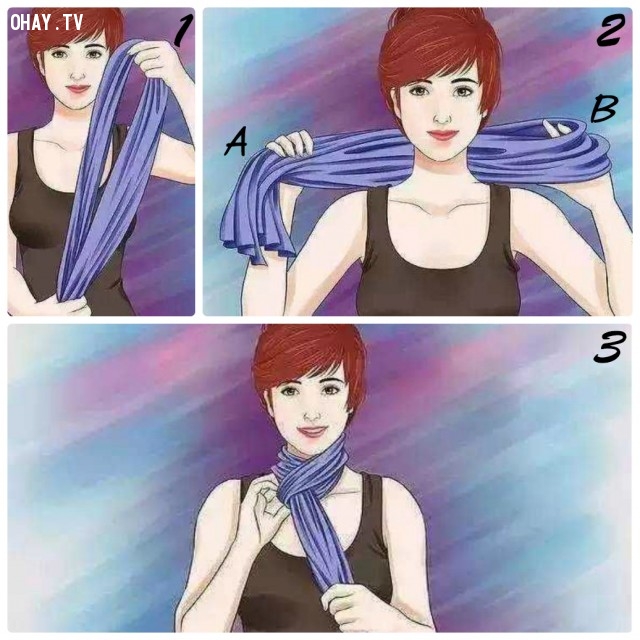 OHAY.TV

1

2

A

B

3