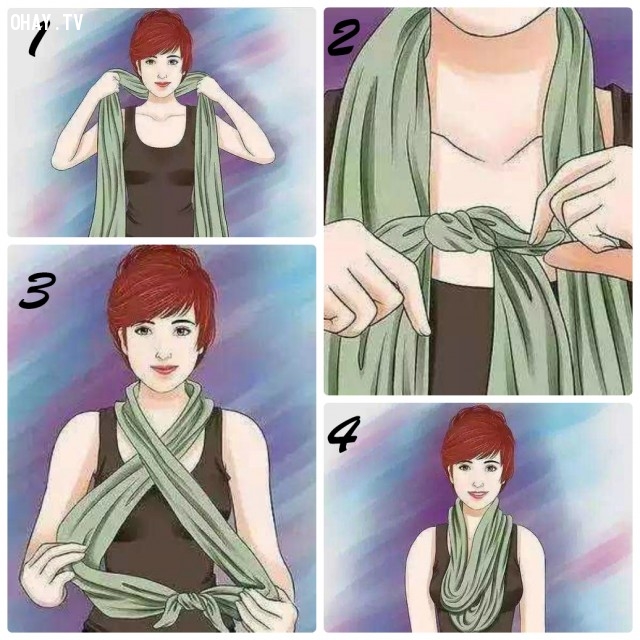 OHAY.TV

1

2

3

4