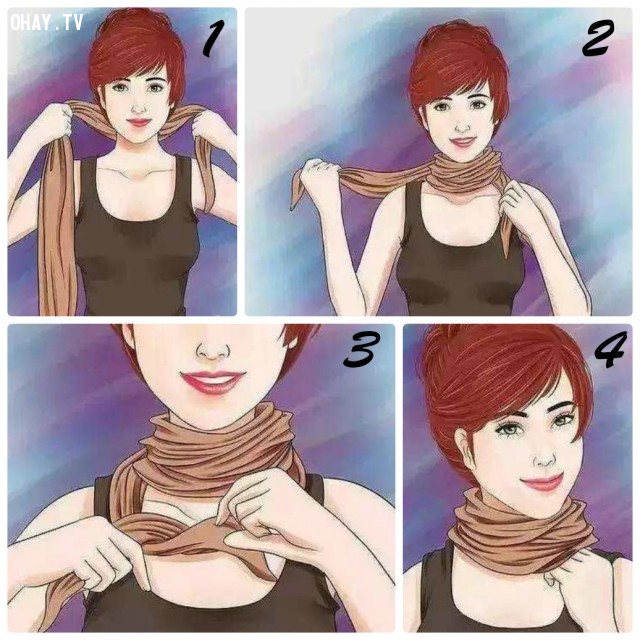 OHAY.TV
1
2
3
4