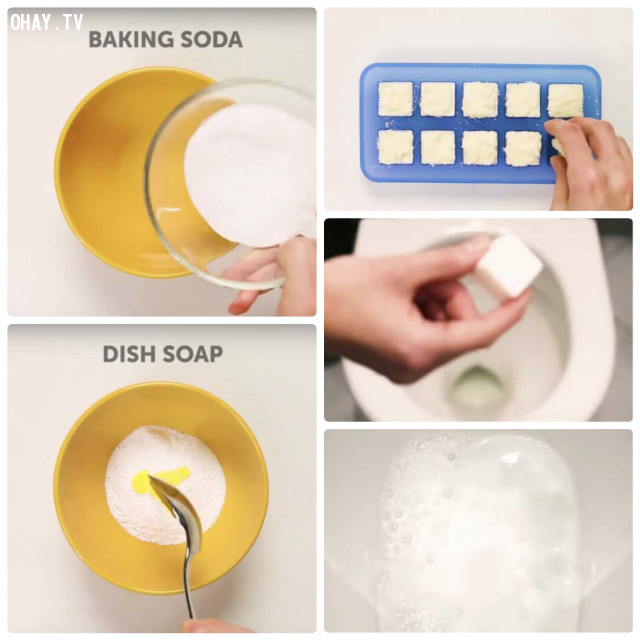 OHAY.TV

BAKING SODA

DISH SOAP