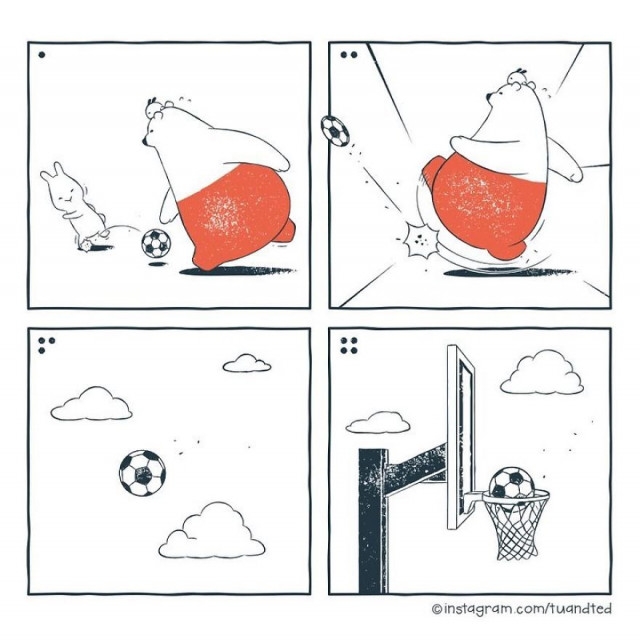 ©instagram.com/tuandted